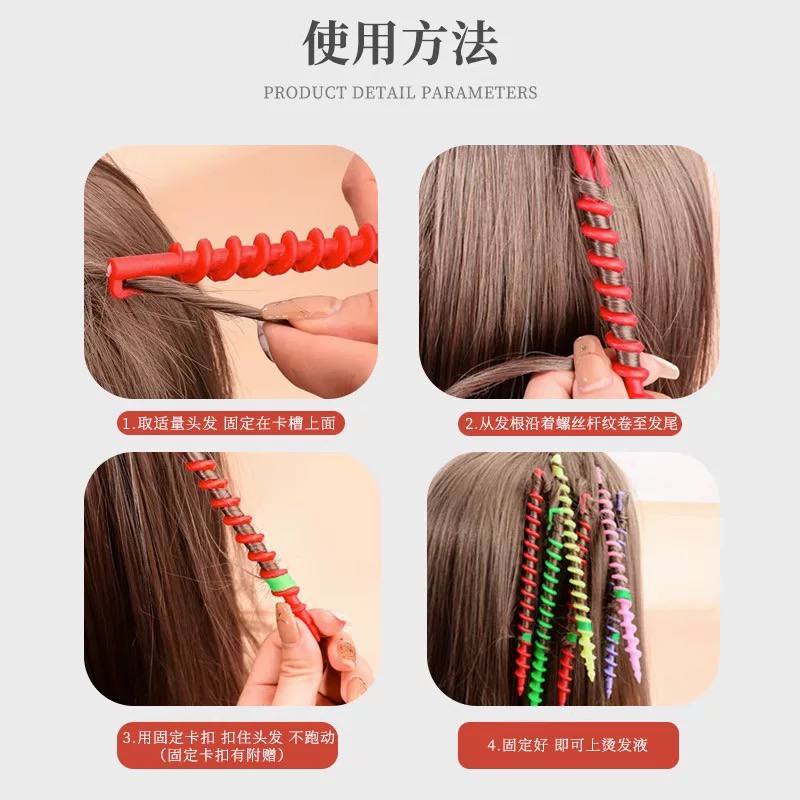 使用方法

PRODUCT DETAIL PARAMETERS

1.取适量头发 固定在卡槽上面

2.从发根沿着螺丝杆纹卷至发尾

3.用固定卡扣 扣住头发 不跑动
（固定卡扣有附赠）

4.固定好 即可上烫发液